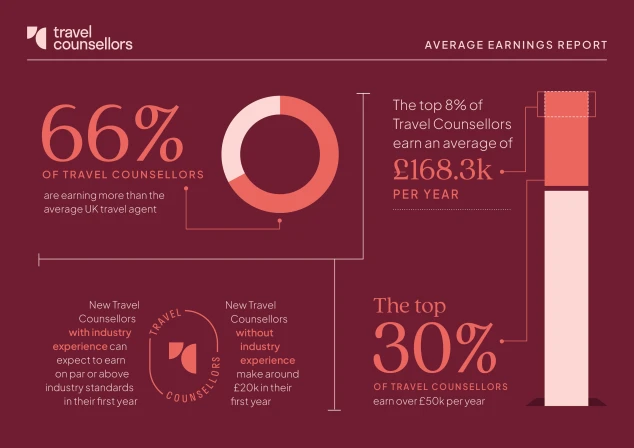 travel counsellors

AVERAGE EARNINGS REPORT

66%
OF TRAVEL COUNSELLORS
are earning more than the average UK travel agent

The top 8% of Travel Counsellors earn an average of
£168.3k
PER YEAR

New Travel Counsellors with industry experience can expect to earn on par or above industry standards in their first year

TRAVEL COUNSELLORS

New Travel Counsellors without industry experience make around £20k in their first year

The top
30%
OF TRAVEL COUNSELLORS
earn over £50k per year